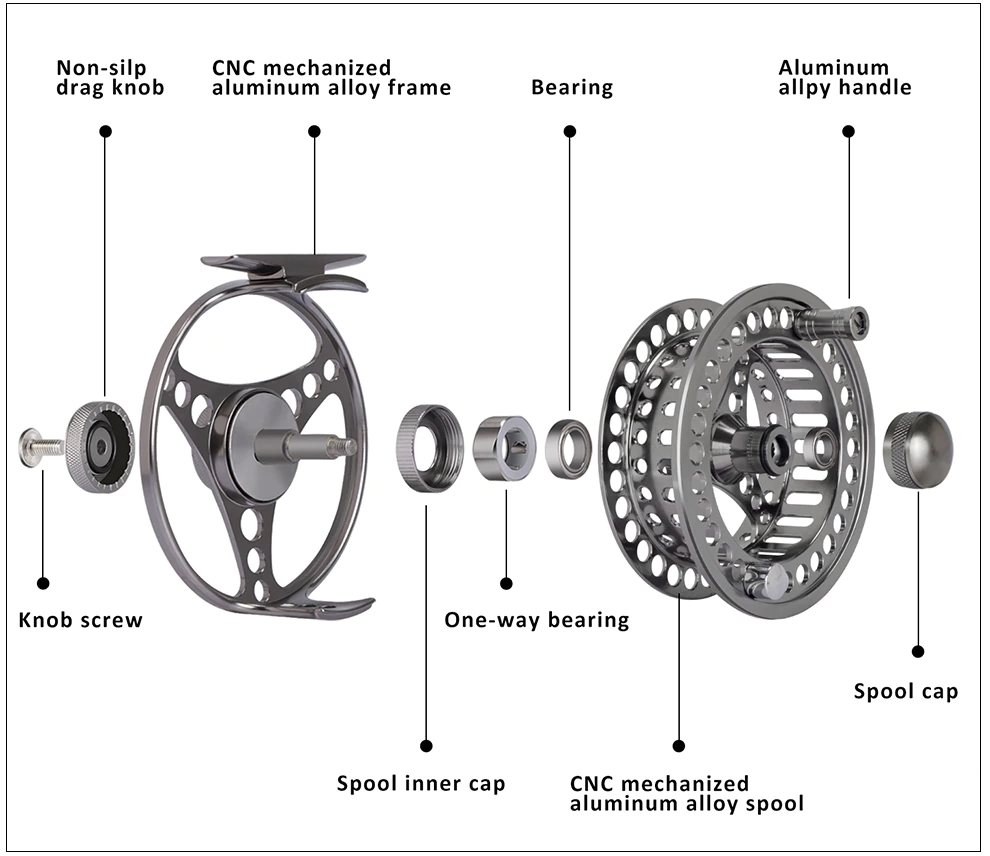 Non-silp drag knob

CNC mechanized aluminum alloy frame

Bearing

Aluminum allpy handle

Knob screw

One-way bearing

Spool cap

Spool inner cap

CNC mechanized aluminum alloy spool